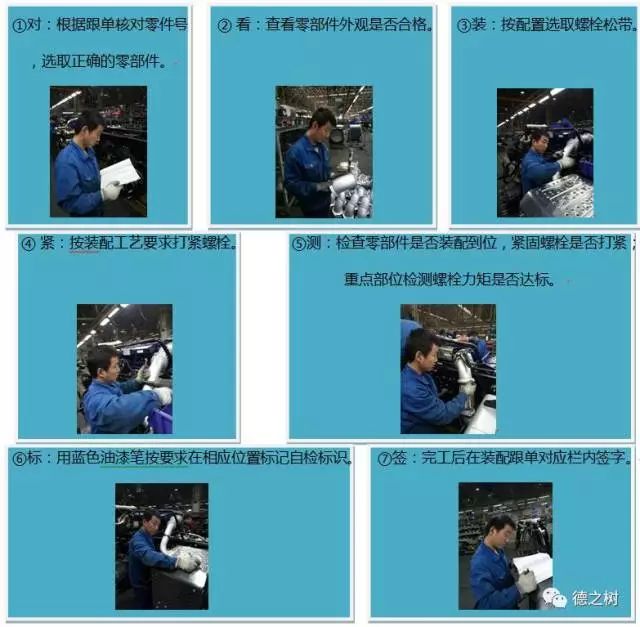 ①对：根据跟单核对零件号，选取正确的零部件。

② 看：查看零部件外观是否合格。

③装：按配置选取螺栓松带。

④ 紧：按装配工艺要求打紧螺栓。

⑤测：检查零部件是否装配到位，紧固螺栓是否打紧；重点部位检测螺栓力矩是否达标。

⑥标：用蓝色油漆笔按要求在相应位置标记自检标识。

⑦签：完工后在装配跟单对应栏内签字。

德之树