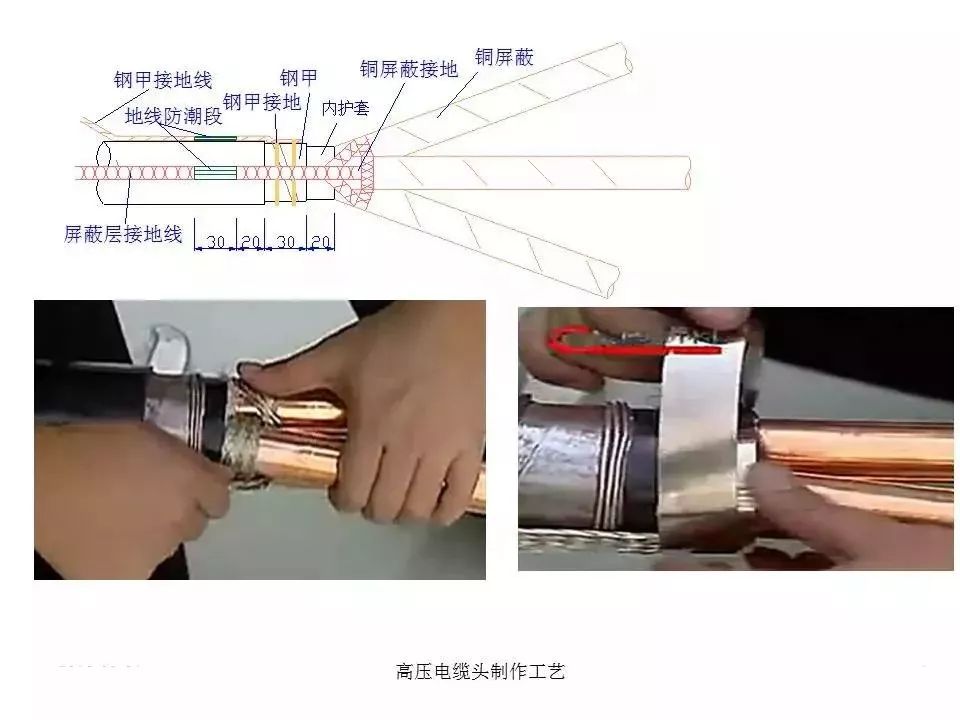 钢甲接地线
地线防潮段
钢甲接地
钢甲
内护套
铜屏蔽接地
铜屏蔽
屏蔽层接地线
30
20
30
20

高压电缆头制作工艺