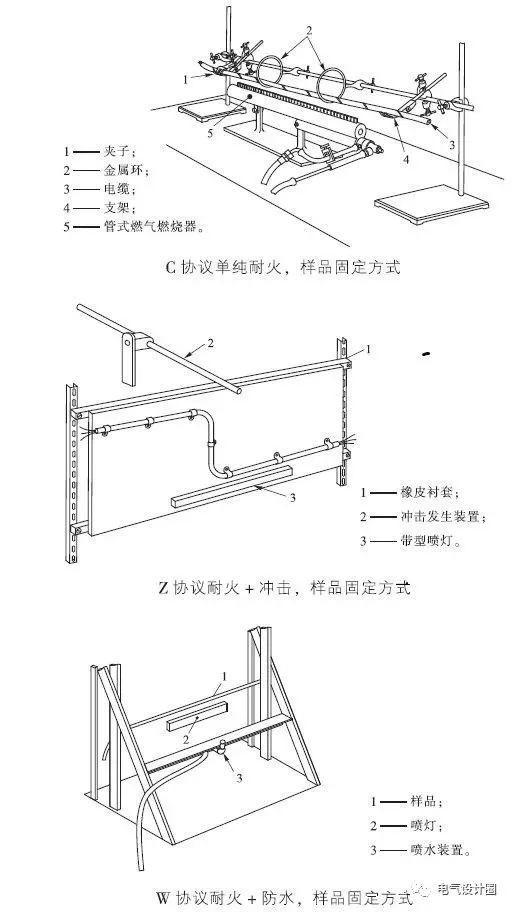 2
1
5
4
3

1 —— 夹子；
2 —— 金属环；
3 —— 电缆；
4 —— 支架；
5 —— 管式燃气燃烧器。

C 协议单纯耐火，样品固定方式

2
1
3

1 —— 橡皮衬套；
2 —— 冲击发生装置；
3 —— 带型喷灯。

Z 协议耐火 + 冲击，样品固定方式

1
2
3

1 —— 样品；
2 —— 喷灯；
3 —— 喷水装置。

W 协议耐火 + 防水，样品固定方式

电气设计圈